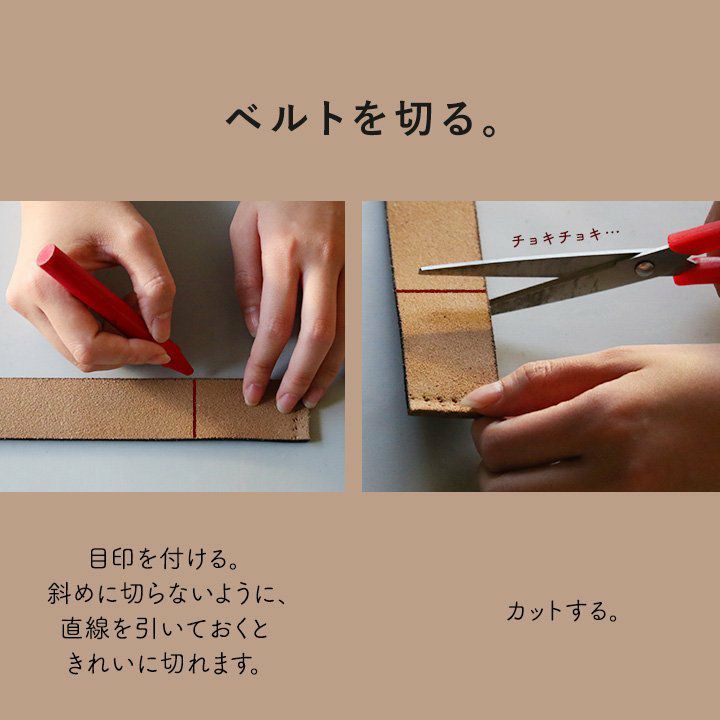 ベルトを切る。

チョキチョキ…

目印を付ける。
斜めに切らないように、
直線を引いておくと
きれいに切れます。

カットする。