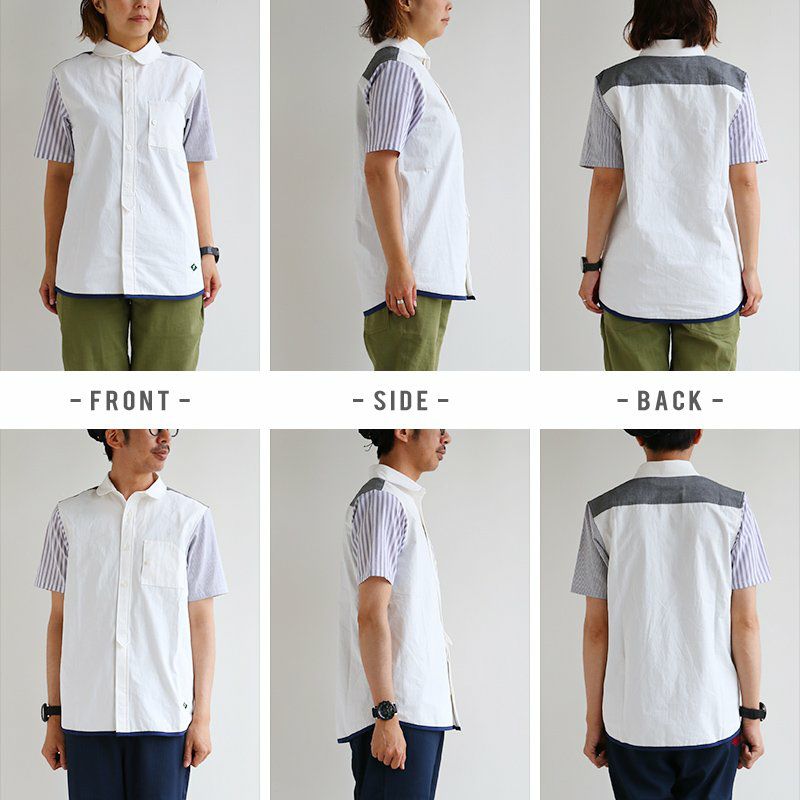 - FRONT -

- SIDE -

- BACK -