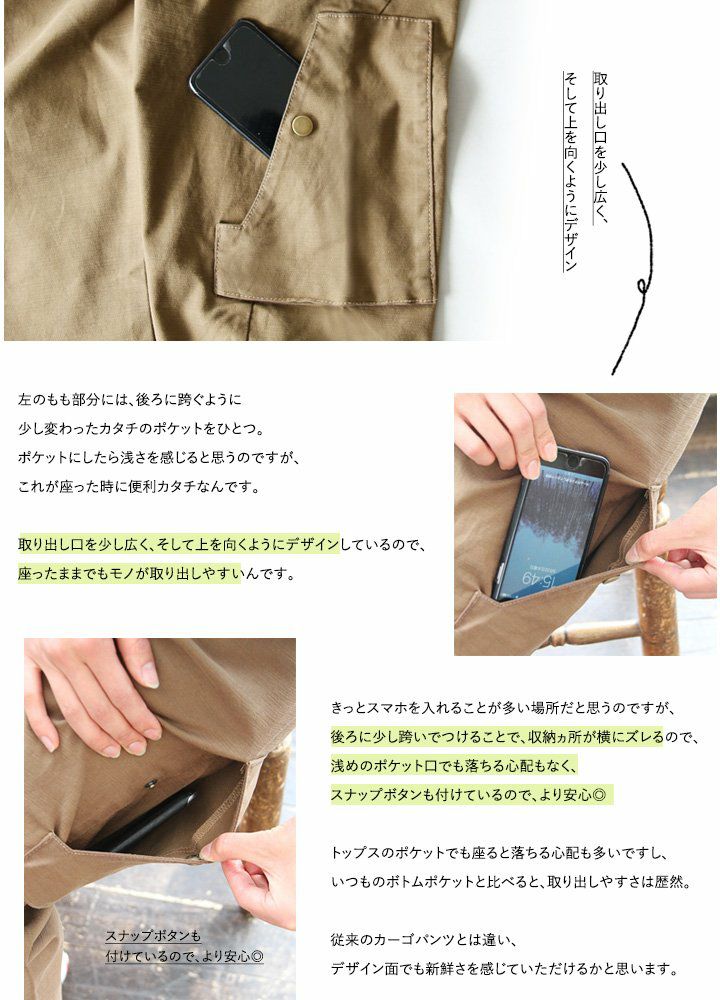 取り出し口を少し広く、
そして上を向くようにデザイン

左のもも部分には、後ろに跨ぐように
少し変わったカタチのポケットをひとつ。
ポケットにしたら浅さを感じると思うのですが、
これが座った時に便利カタチなんです。

取り出し口を少し広く、そして上を向くようにデザインしているので、
座ったままでもモノが取り出しやすいんです。

15:49

きっとスマホを入れることが多い場所だと思うのですが、
後ろに少し跨いでつけることで、収納ヵ所が横にズレるので、
浅めのポケット口でも落ちる心配もなく、
スナップボタンも付けているので、より安心◎

トップスのポケットでも座ると落ちる心配も多いですし、
いつものボトムポケットと比べると、取り出しやすさは歴然。

従来のカーゴパンツとは違い、
デザイン面でも新鮮さを感じていただけるかと思います。

スナップボタンも
付けているので、より安心◎