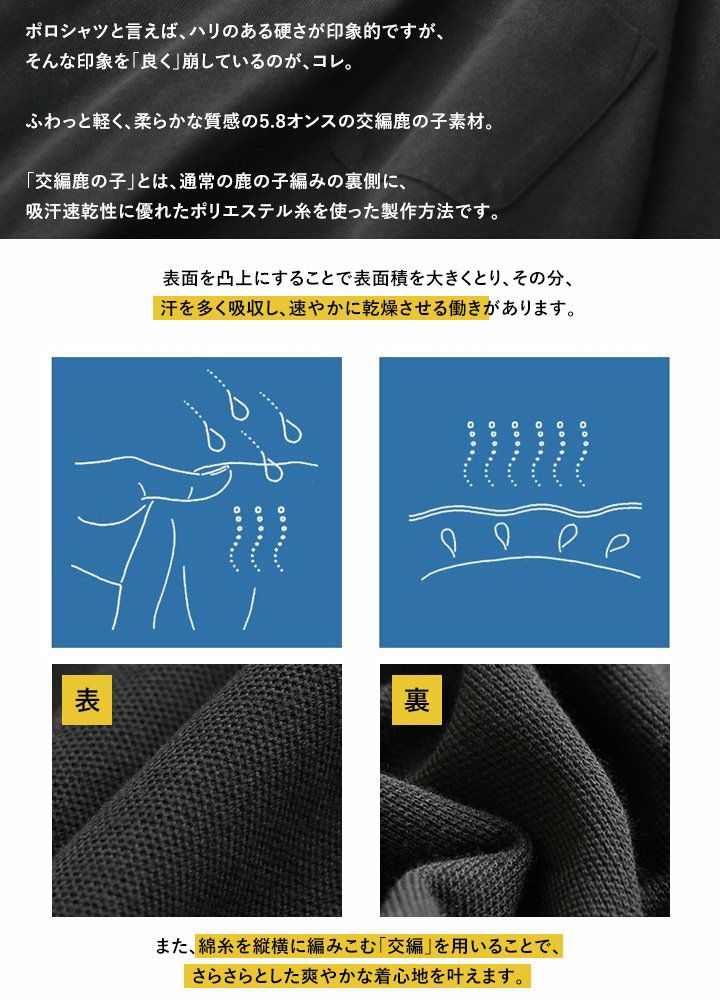 ポロシャツと言えば、ハリのある硬さが印象的ですが、
そんな印象を「良く」崩しているのが、コレ。

ふわっと軽く、柔らかな質感の5.8オンスの交編鹿の子素材。

「交編鹿の子」とは、通常の鹿の子編みの裏側に、
吸汗速乾性に優れたポリエステル糸を使った製作方法です。

表面を凸上にすることで表面積を大きくとり、その分、
汗を多く吸収し、速やかに乾燥させる働きがあります。

表

裏

また、綿糸を縦横に編みこむ「交編」を用いることで、
さらさらとした爽やかな着心地を叶えます。