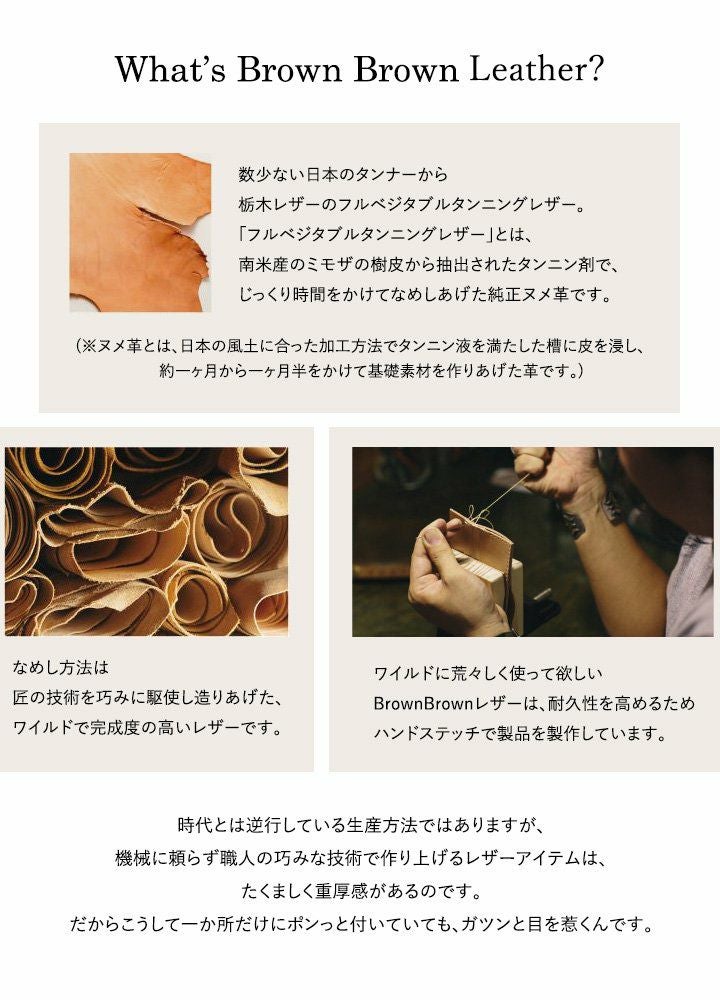 What's Brown Brown Leather?

数少ない日本のタンナーから
栃木レザーのフルベジタブルタンニングレザー。
「フルベジタブルタンニングレザー」とは、
南米産のミモザの樹皮から抽出されたタンニン剤で、
じっくり時間をかけてなめしあげた純正ヌメ革です。

（※ヌメ革とは、日本の風土に合った加工方法でタンニン液を満たした槽に皮を浸し、
約一ヶ月から一ヶ月半をかけて基礎素材を作りあげた革です。）

なめし方法は
匠の技術を巧みに駆使し造りあげた、
ワイルドで完成度の高いレザーです。

ワイルドに荒々しく使って欲しい
BrownBrownレザーは、耐久性を高めるため
ハンドステッチで製品を製作しています。

時代とは逆行している生産方法ではありますが、
機械に頼らず職人の巧みな技術で作り上げるレザーアイテムは、
たくましく重厚感があるのです。
だからこうして一か所だけにポンっと付いていても、ガツンと目を惹くんです。