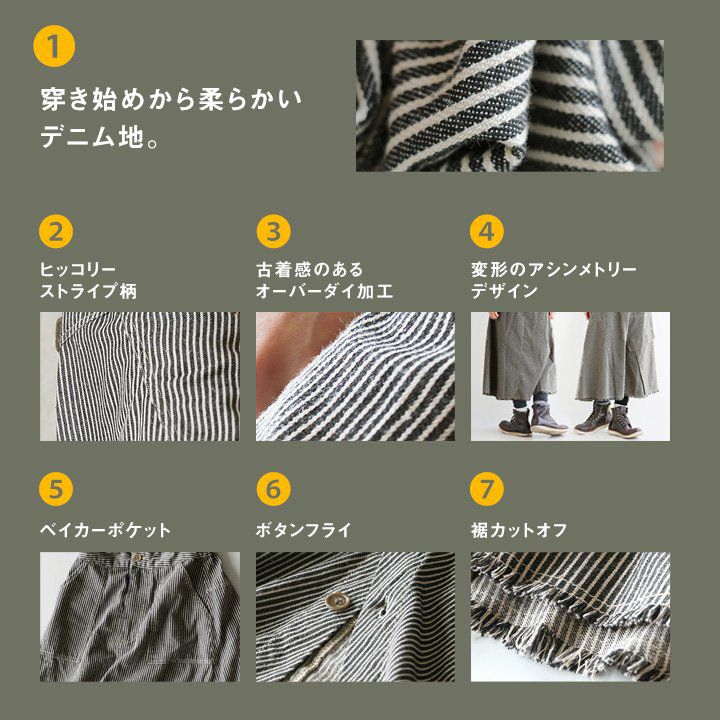 1

穿き始めから柔らかいデニム地。

2

ヒッコリーストライプ柄

3

古着感のあるオーバーダイ加工

4

変形のアシンメトリーデザイン

5

ベイカーポケット

6

ボタンフライ

7

裾カットオフ