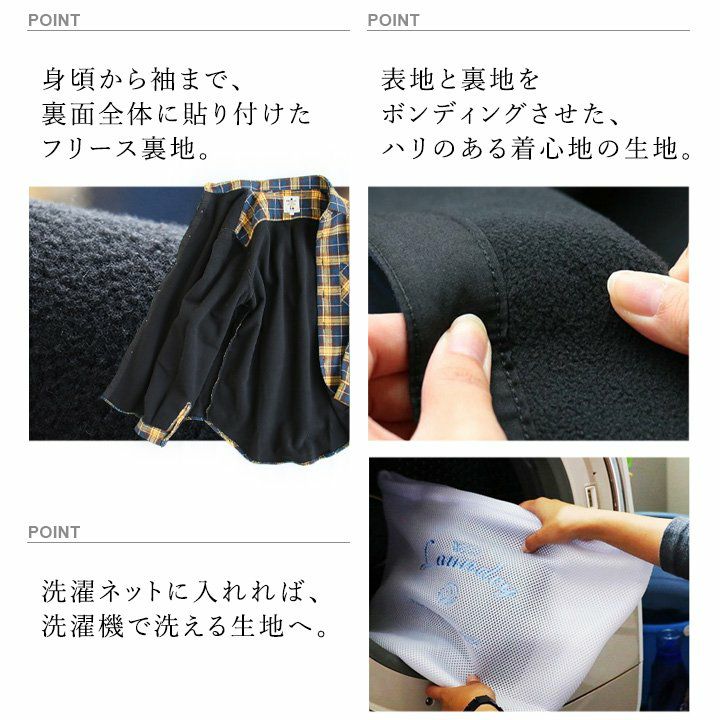 POINT

身頃から袖まで、
裏面全体に貼り付けた
フリース裏地。

POINT

表地と裏地を
ボンディングさせた、
ハリのある着心地の生地。

POINT

洗濯ネットに入れれば、
洗濯機で洗える生地へ。

Laundry