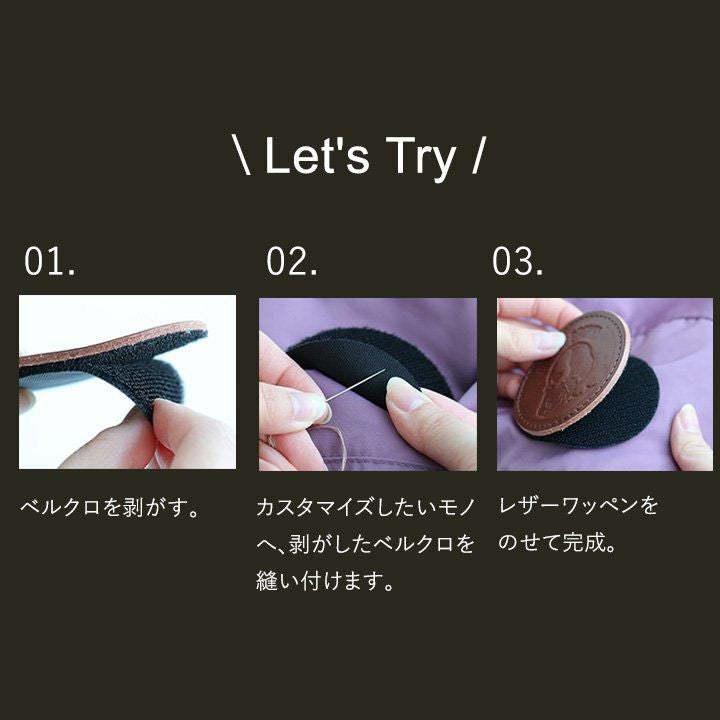 \ Let's Try /

01.

ベルクロを剥がす。

02.

カスタマイズしたいモノへ、剥がしたベルクロを縫い付けます。

03.

レザーワッペンをのせて完成。