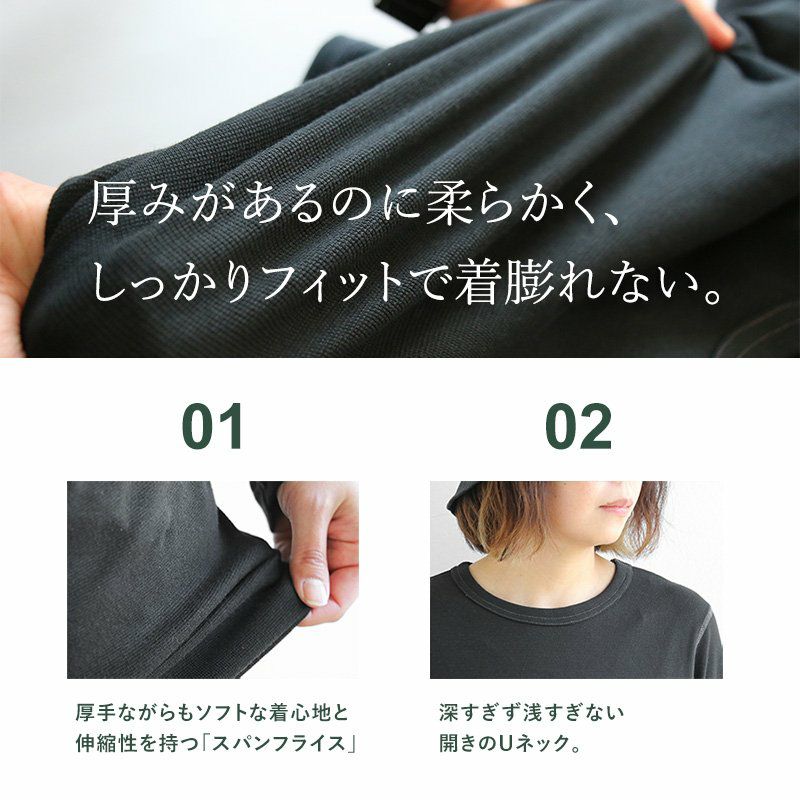 厚みがあるのに柔らかく、
しっかりフィットで着膨れない。

01

厚手ながらもソフトな着心地と
伸縮性を持つ「スパンフライス」

02

深すぎず浅すぎない
開きのUネック。