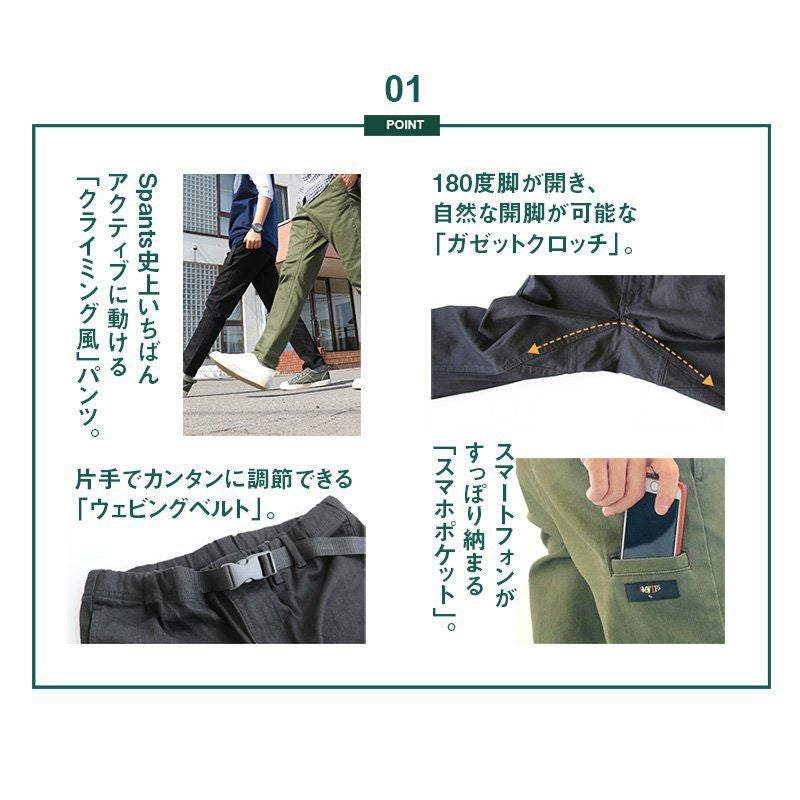 01
POINT

Spants史上いちばんアクティブに動ける「クライミング風」パンツ。

180度脚が開き、自然な開脚が可能な「ガゼットクロッチ」。

片手でカンタンに調節できる「ウェビングベルト」。

スマートフォンがすっぽり納まる「スマホポケット」。