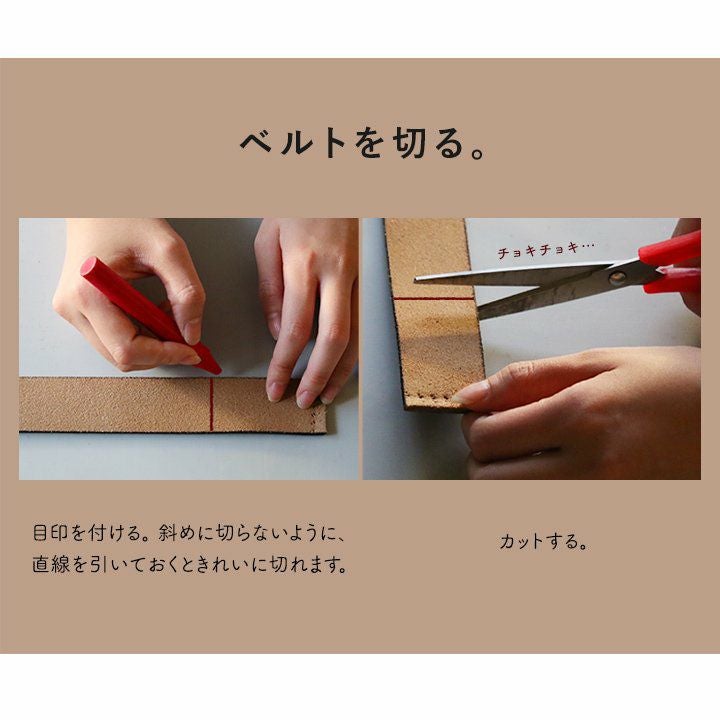 ベルトを切る。

チョキチョキ…

目印を付ける。斜めに切らないように、直線を引いておくときれいに切れます。

カットする。