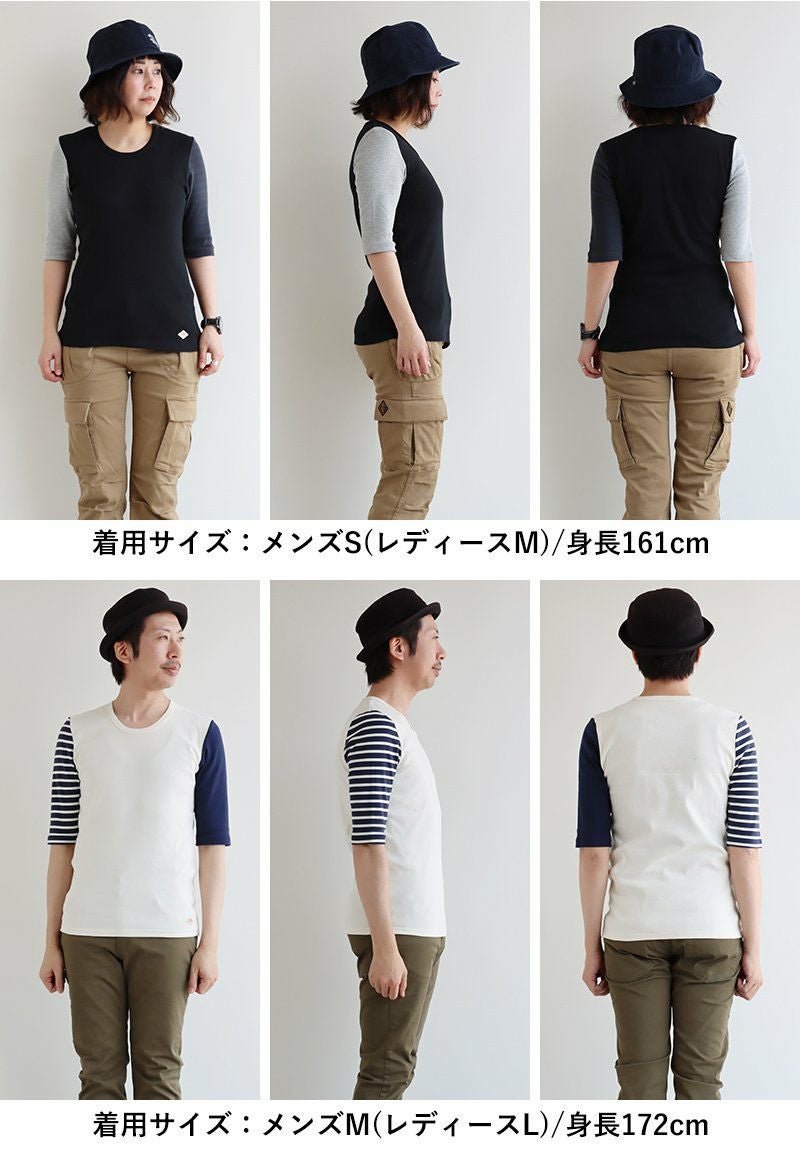 着用サイズ：メンズS(レディースM)/身長161cm

着用サイズ：メンズM(レディースL)/身長172cm