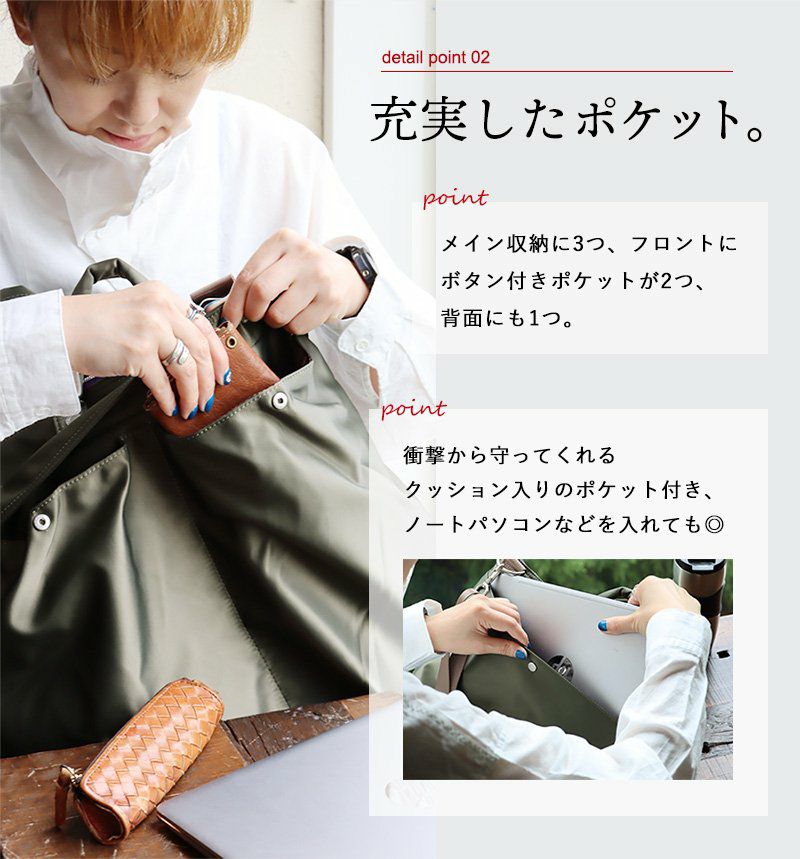 detail point 02

充実したポケット。

point

メイン収納に3つ、フロントにボタン付きポケットが2つ、背面にも1つ。

point

衝撃から守ってくれるクッション入りのポケット付き、ノートパソコンなどを入れても◎