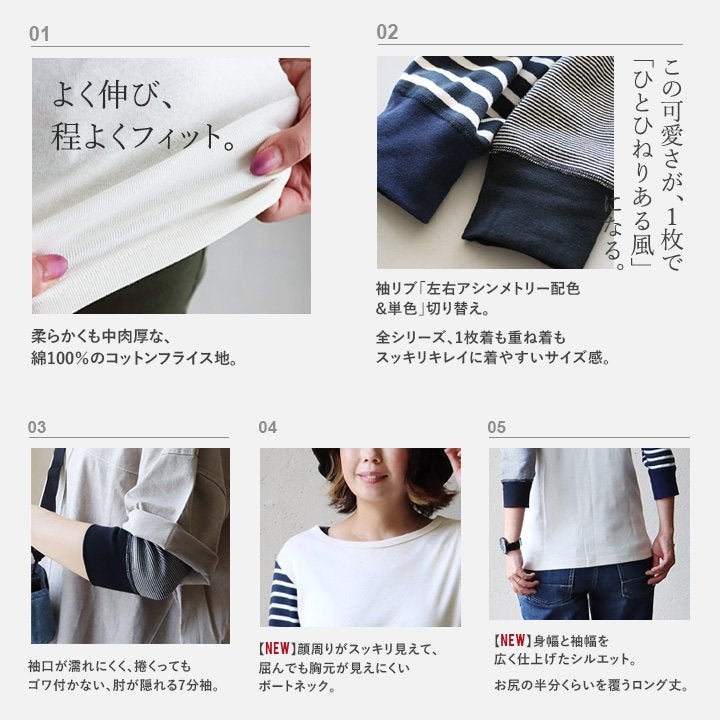 01

よく伸び、
程よくフィット。

柔らかくも中肉厚な、
綿100%のコットンフライス地。

02

この可愛さが、1枚で
「ひとひねりある風」
になる。

袖リブ「左右アシンメトリー配色
&単色」切り替え。

全シリーズ、1枚着も重ね着も
スッキリキレイに着やすいサイズ感。

03

袖口が濡れにくく、捲くっても
ゴワ付かない、肘が隠れる7分袖。

04

【NEW】顔周りがスッキリ見えて、
屈んでも胸元が見えにくい
ボートネック。

05

【NEW】身幅と袖幅を
広く仕上げたシルエット。

お尻の半分くらいを覆うロング丈。