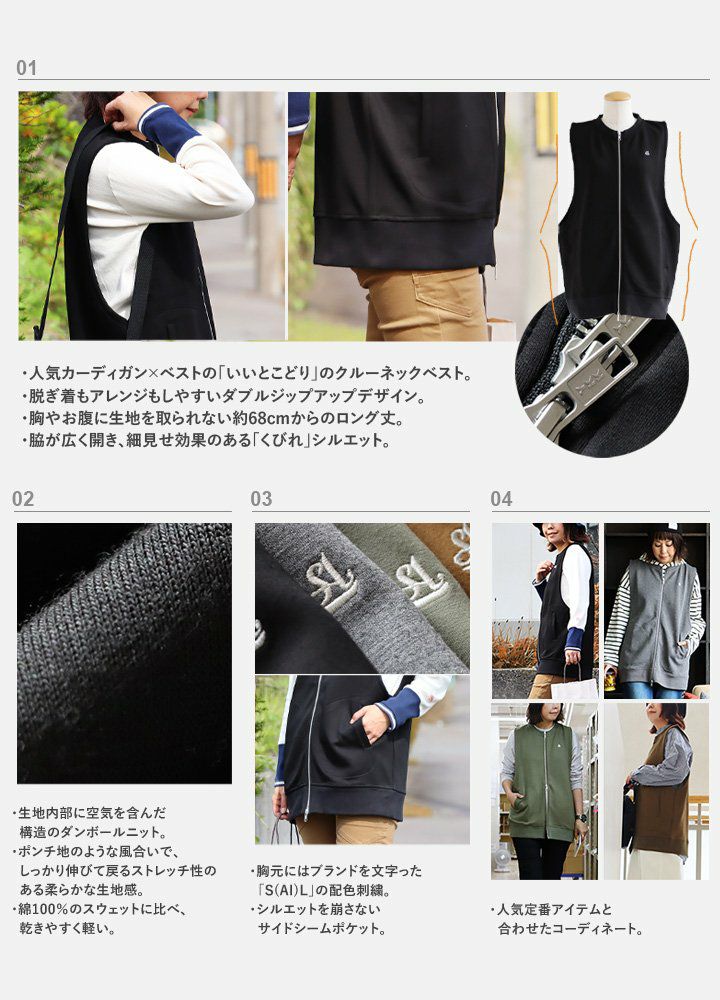 01

・人気カーディガン×ベストの「いいとこどり」のクルーネックベスト。
・脱ぎ着もアレンジもしやすいダブルジップアップデザイン。
・胸やお腹に生地を取られない約68cmからのロング丈。
・脇が広く開き、細見せ効果のある「くびれ」シルエット。

02

・生地内部に空気を含んだ構造のダンボールニット。
・ポンチ地のような風合いで、しっかり伸びて戻るストレッチ性のある柔らかな生地感。
・綿100%のスウェットに比べ、乾きやすく軽い。

03

・胸元にはブランドを文字った「S(AI)L」の配色刺繍。
・シルエットを崩さないサイドシームポケット。

04

・人気定番アイテムと合わせたコーディネート。