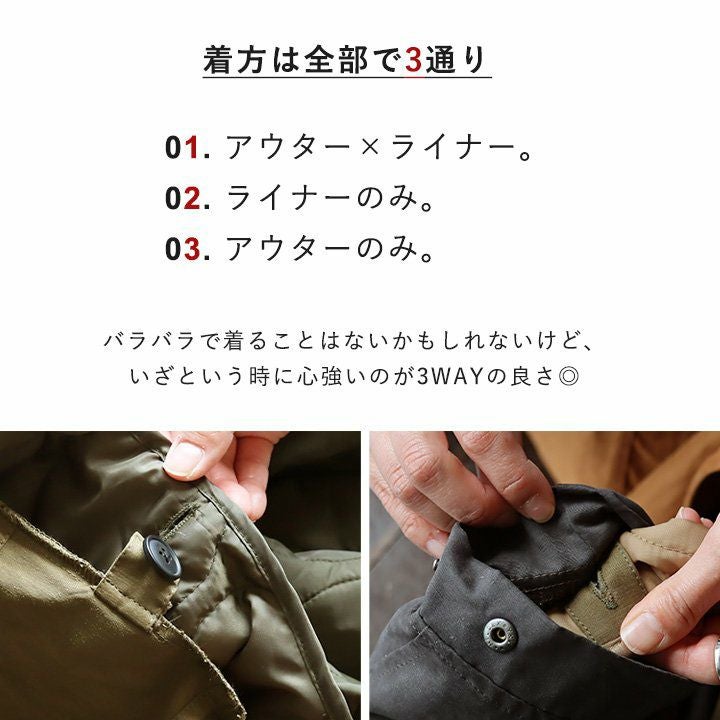 着方は全部で3通り

01. アウター×ライナー。
02. ライナーのみ。
03. アウターのみ。

バラバラで着ることはないかもしれないけど、
いざという時に心強いのが3WAYの良さ◎