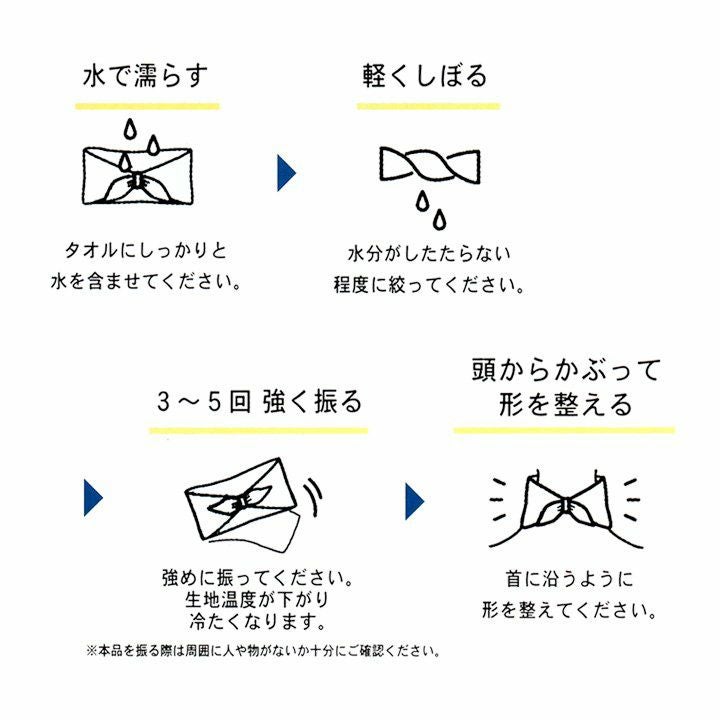 水で濡らす

タオルにしっかりと
水を含ませてください。

軽くしぼる

水分がしたたらない
程度に絞ってください。

3～5回 強く振る

強めに振ってください。
生地温度が下がり
冷たくなります。

※本品を振る際は周囲に人や物がないか十分にご確認ください。

頭からかぶって
形を整える

首に沿うように
形を整えてください。