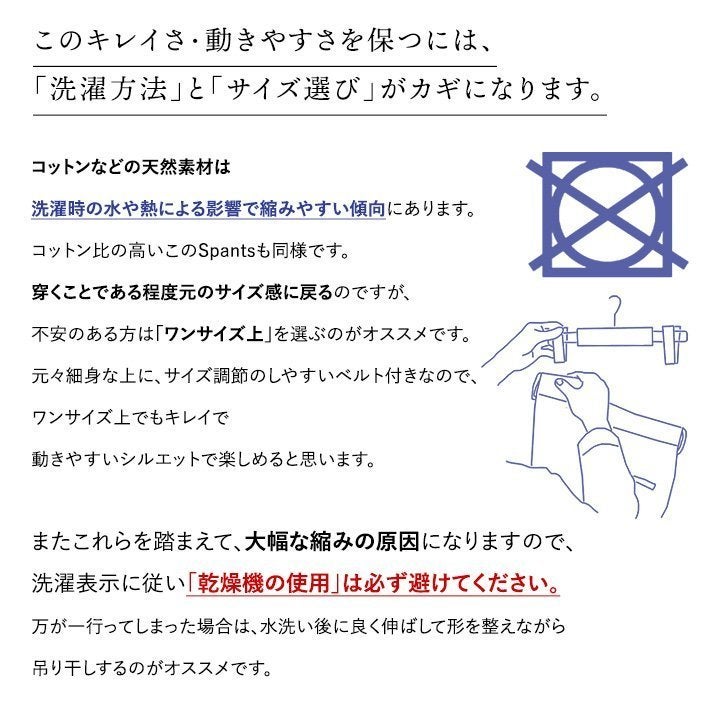 このキレイさ・動きやすさを保つには、
「洗濯方法」と「サイズ選び」がカギになります。

コットンなどの天然素材は
洗濯時の水や熱による影響で縮みやすい傾向にあります。
コットン比の高いこのSpantsも同様です。
穿くことである程度元のサイズ感に戻るのですが、
不安のある方は「ワンサイズ上」を選ぶのがオススメです。
元々細身な上に、サイズ調節のしやすいベルト付きなので、
ワンサイズ上でもキレイで
動きやすいシルエットで楽しめると思います。

またこれらを踏まえて、大幅な縮みの原因になりますので、
洗濯表示に従い「乾燥機の使用」は必ず避けてください。
万が一行ってしまった場合は、水洗い後に良く伸ばして形を整えながら
吊り干しするのがオススメです。